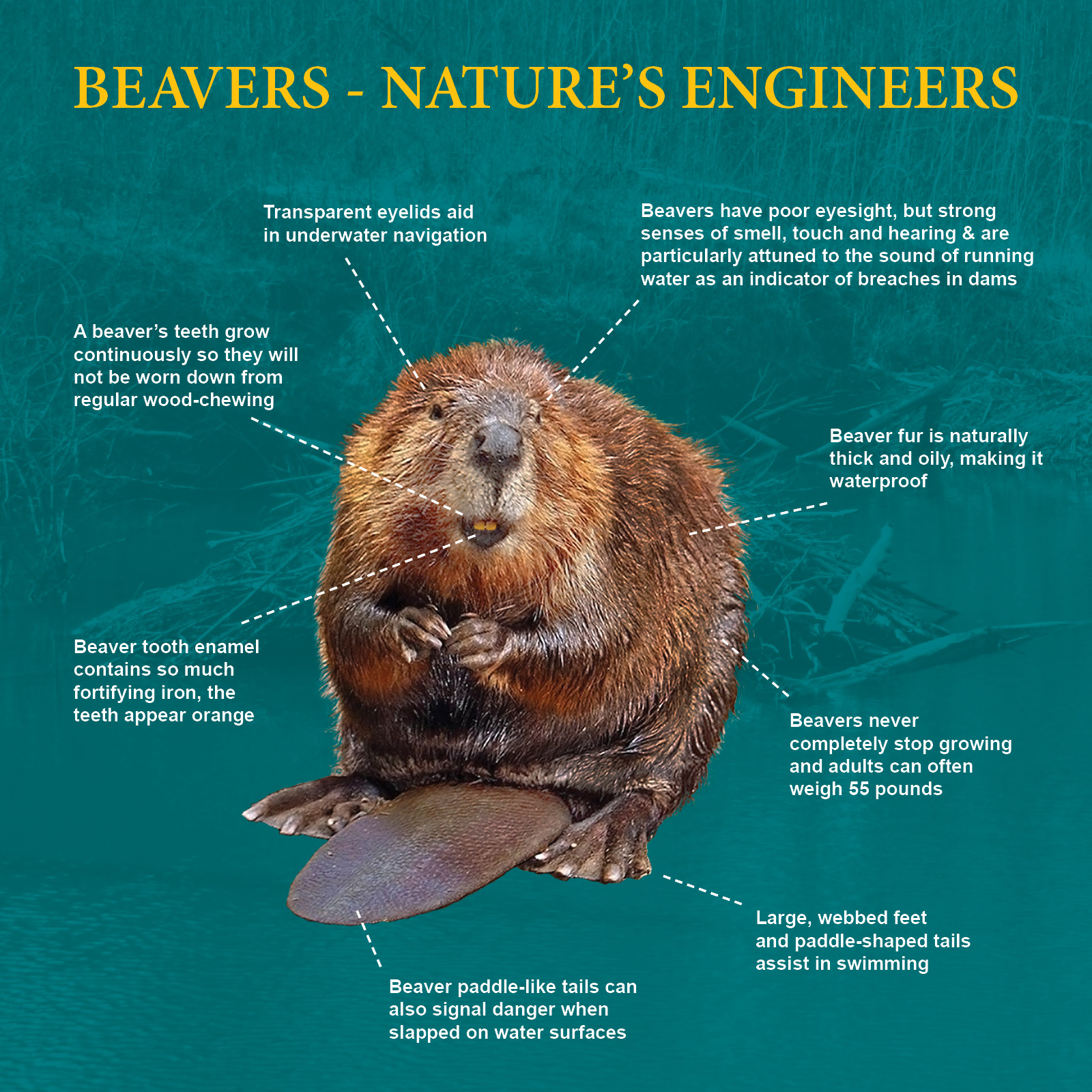 BEAVERS - NATURE'S ENGINEERS

Transparent eyelids aid in underwater navigation

Beavers have poor eyesight, but strong senses of smell, touch and hearing & are particularly attuned to the sound of running water as an indicator of breaches in dams

A beaver's teeth grow continuously so they will not be worn down from regular wood-chewing

Beaver fur is naturally thick and oily, making it waterproof

Beaver tooth enamel contains so much fortifying iron, the teeth appear orange

Beavers never completely stop growing and adults can often weigh 55 pounds

Large, webbed feet and paddle-shaped tails assist in swimming

Beaver paddle-like tails can also signal danger when slapped on water surfaces